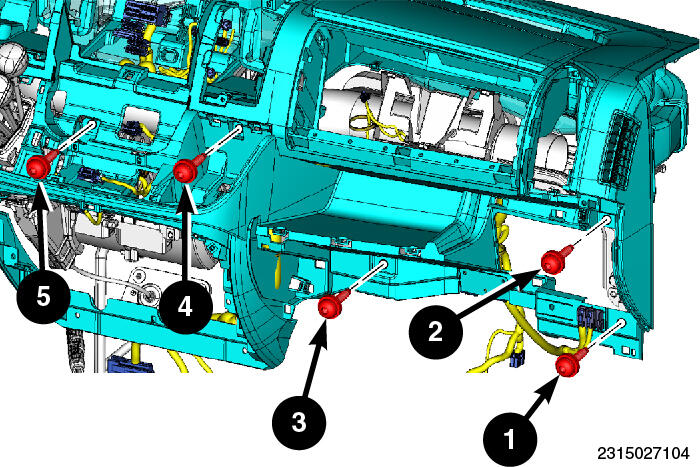 5
4
3
2
1
2315027104