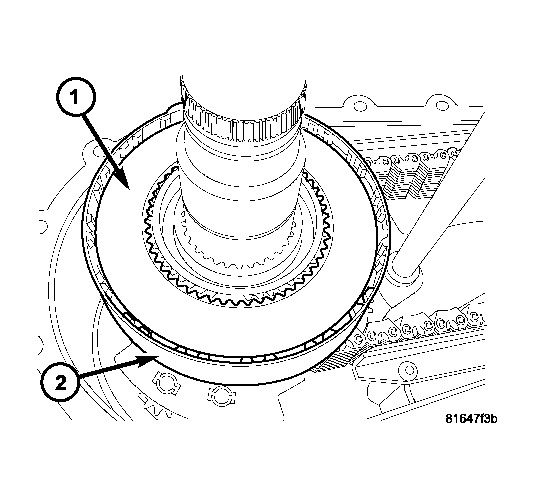 1

2

81647f3b