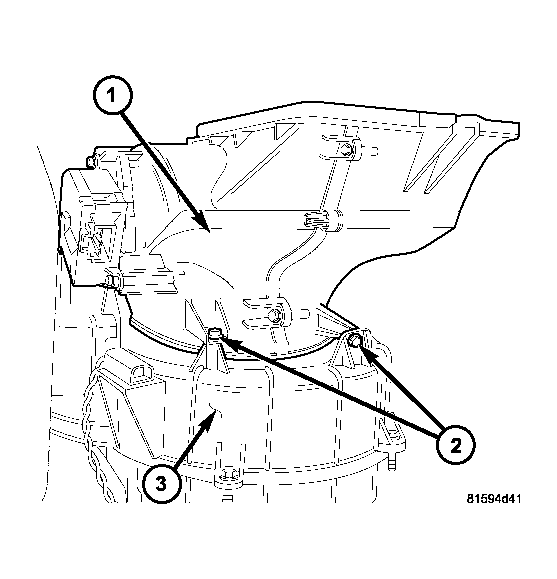 1
2
3
81594d41