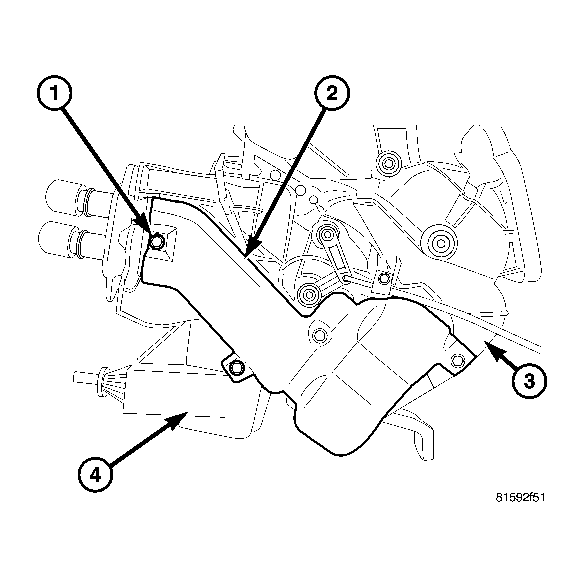 1
2
3
4
81592f51