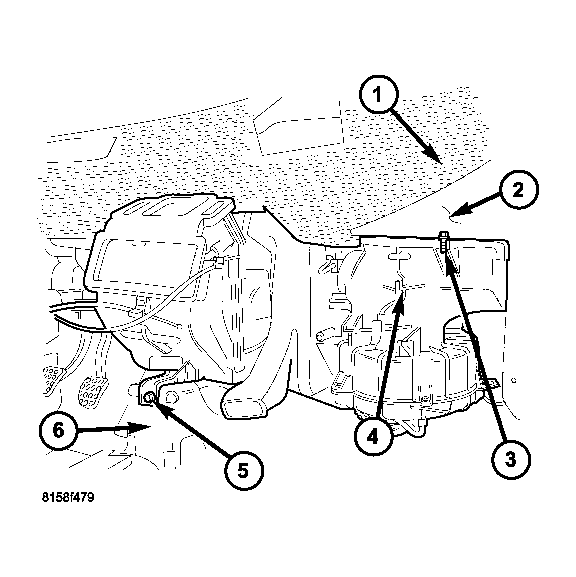 1
2
3
4
5
6
8158f479