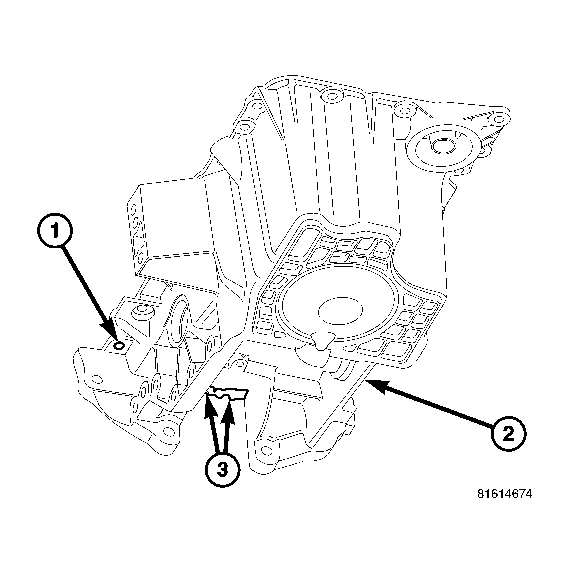 1

2

3

81614674