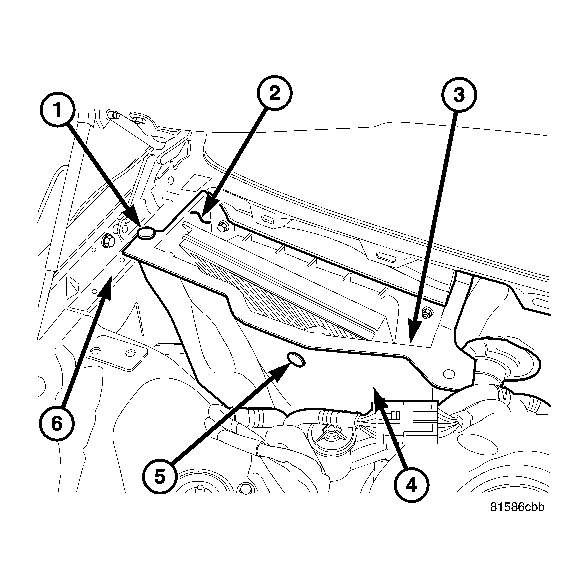 1
2
3
6
5
4
81586cbb