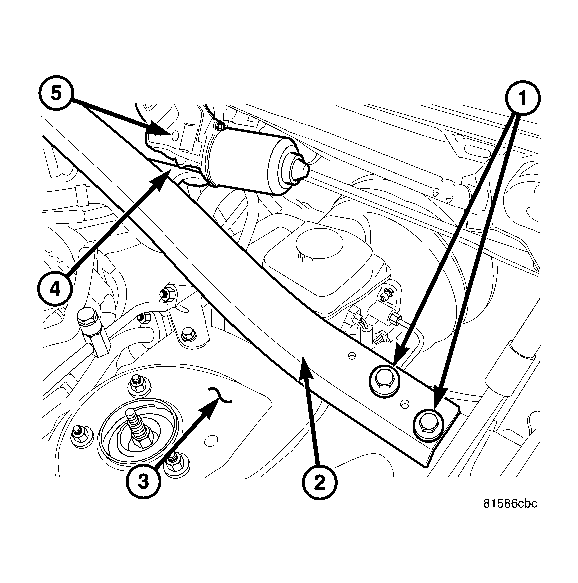 5
1
4
3
2
81586cbc