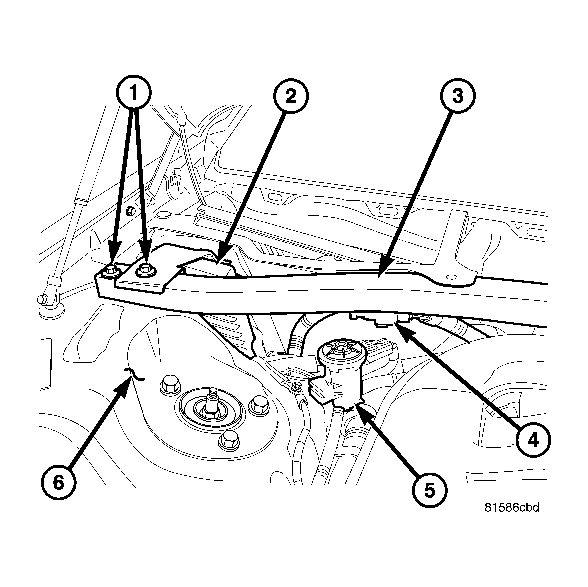 1
2
3
4
5
6
81586cbd