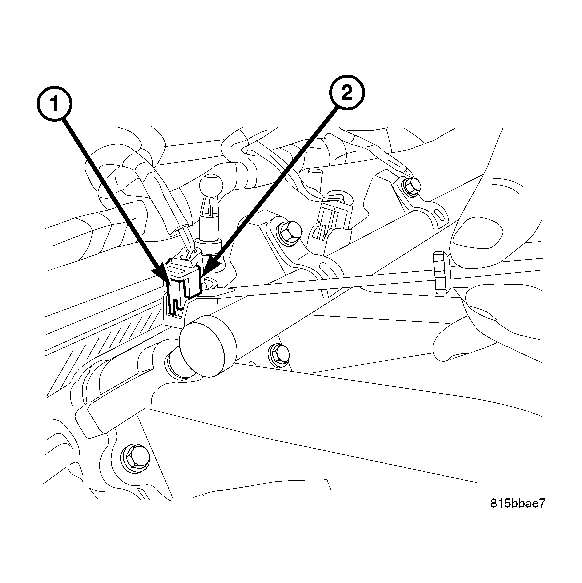 1
2
815bbae7