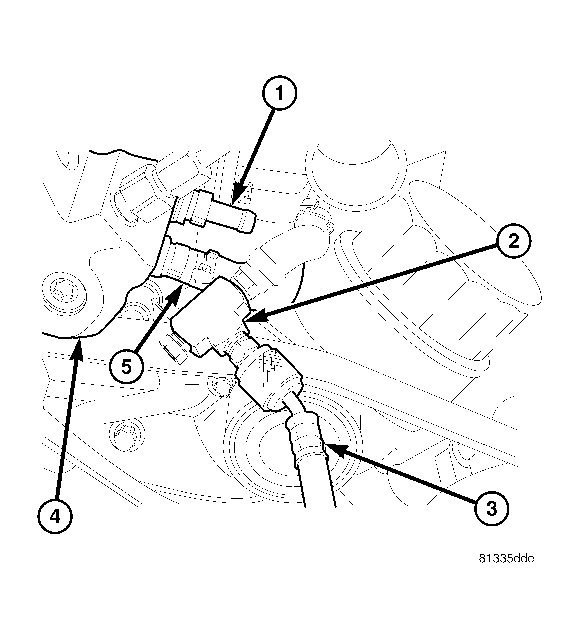 1
2
5
4
3
81335ddc