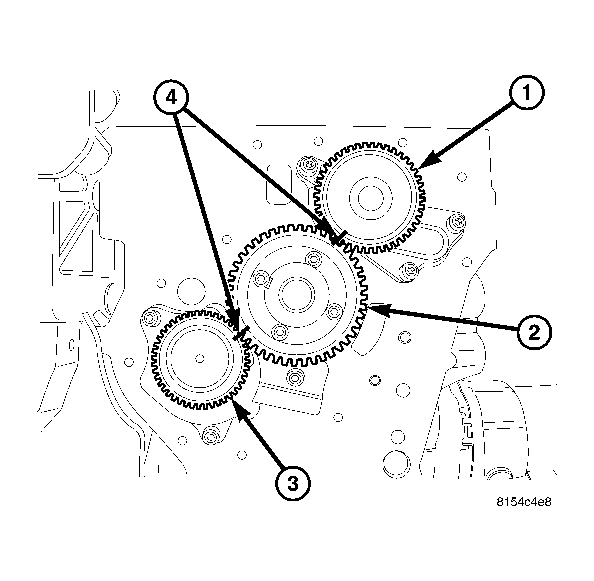 4
1
2
3
8154c4e8