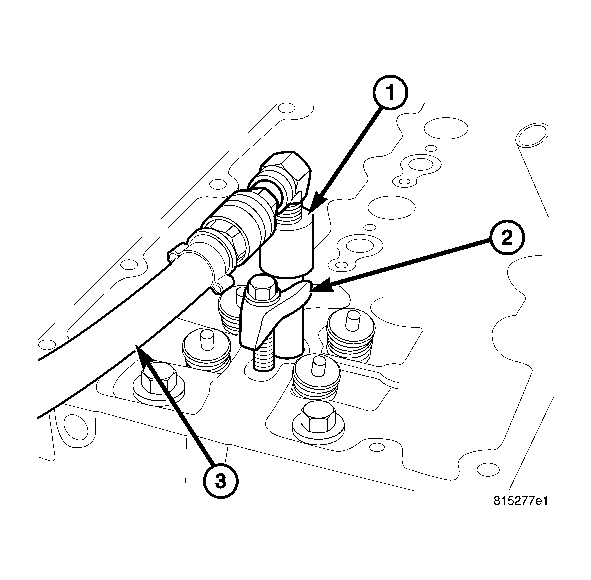 1
2
3
815277e1