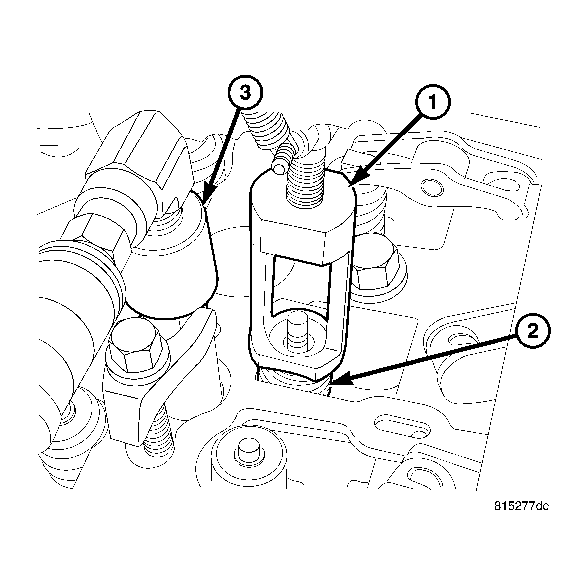 3
1
2
815277dc