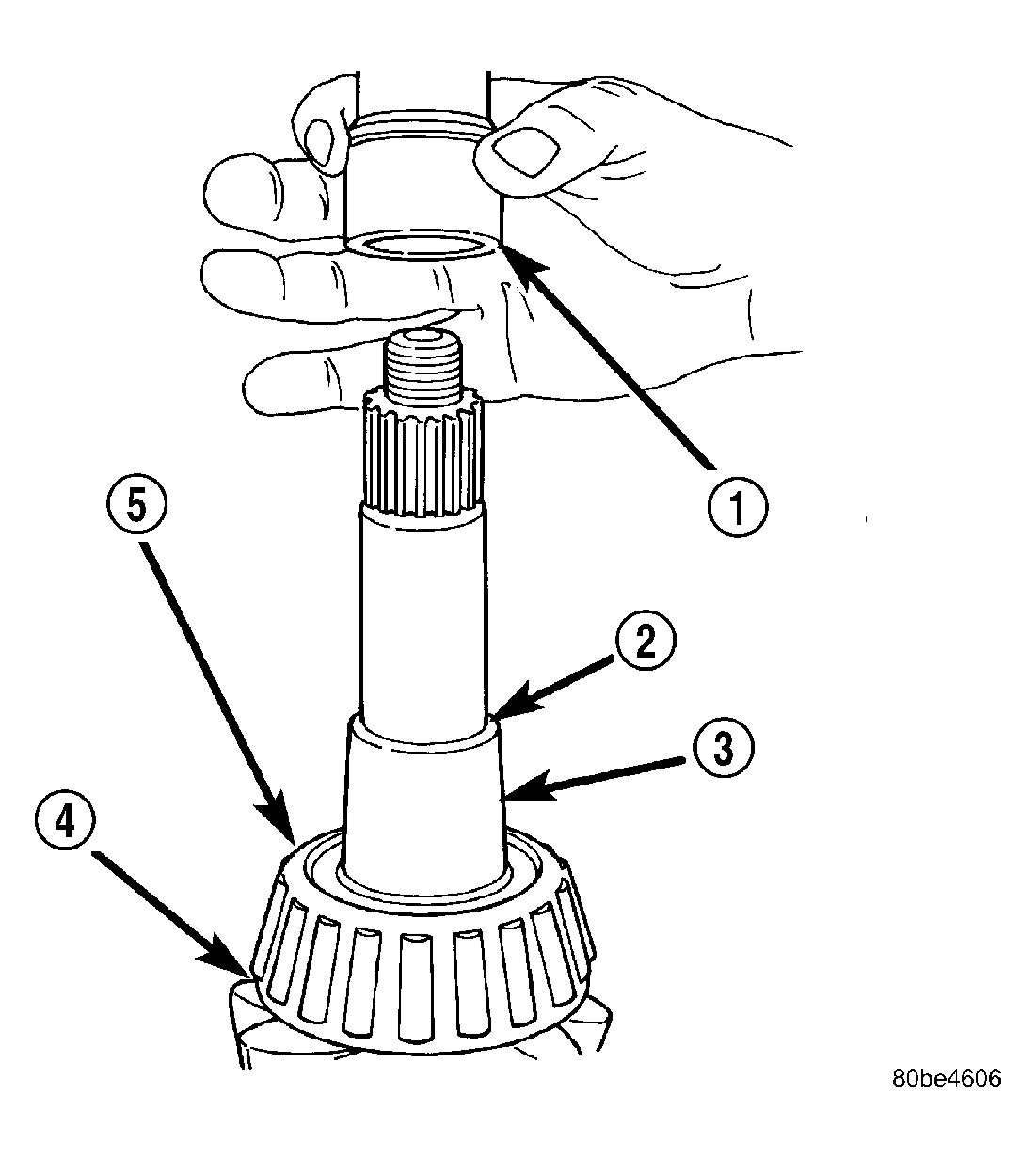 1
5
2
3
4
80be4606