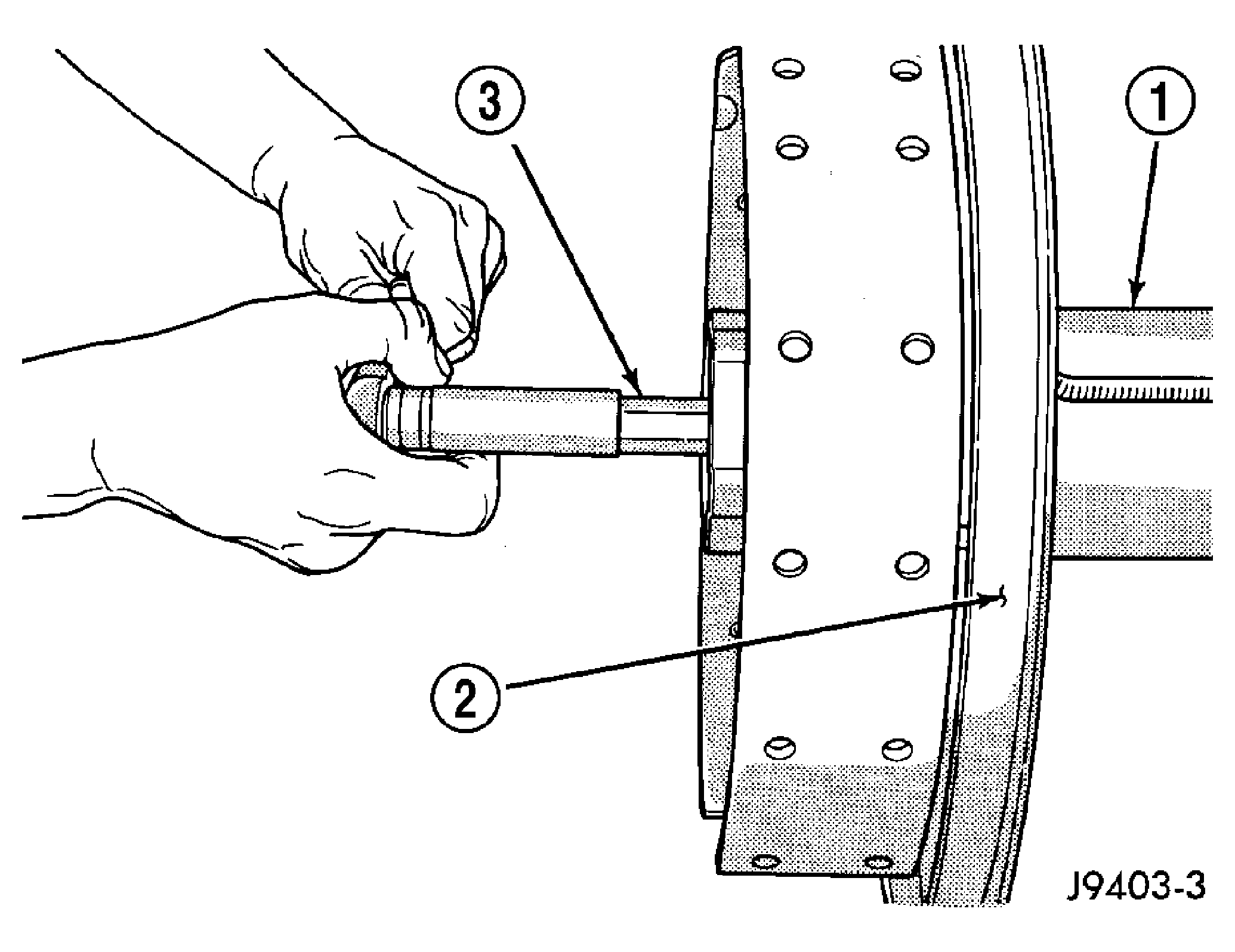 3
1
2
J9403-3