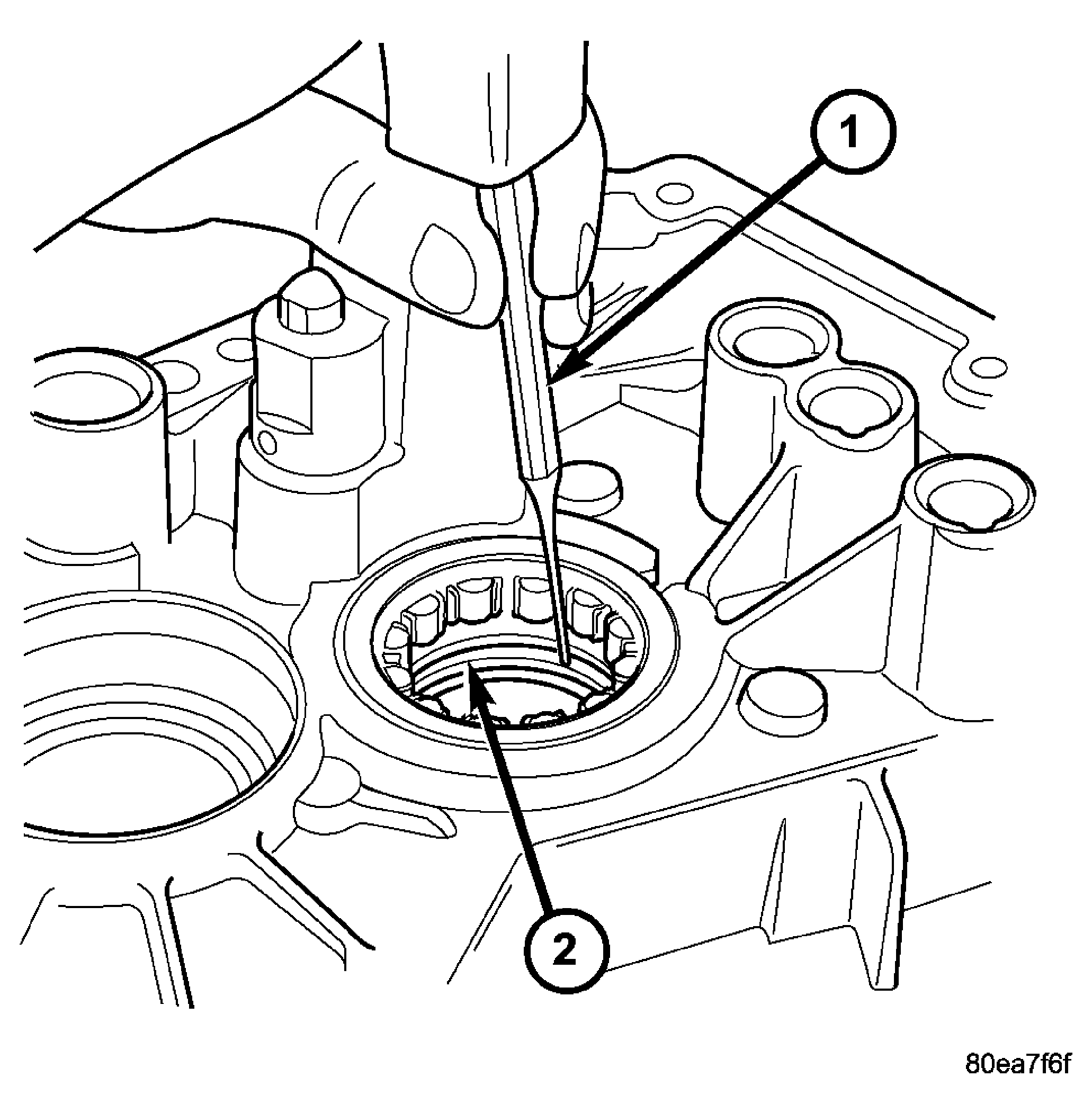 1

2

80ea7f6f