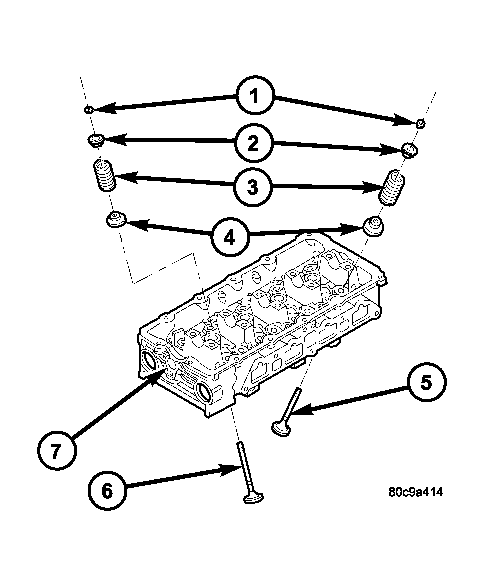 1
2
3
4
5
7
6
80c9a414