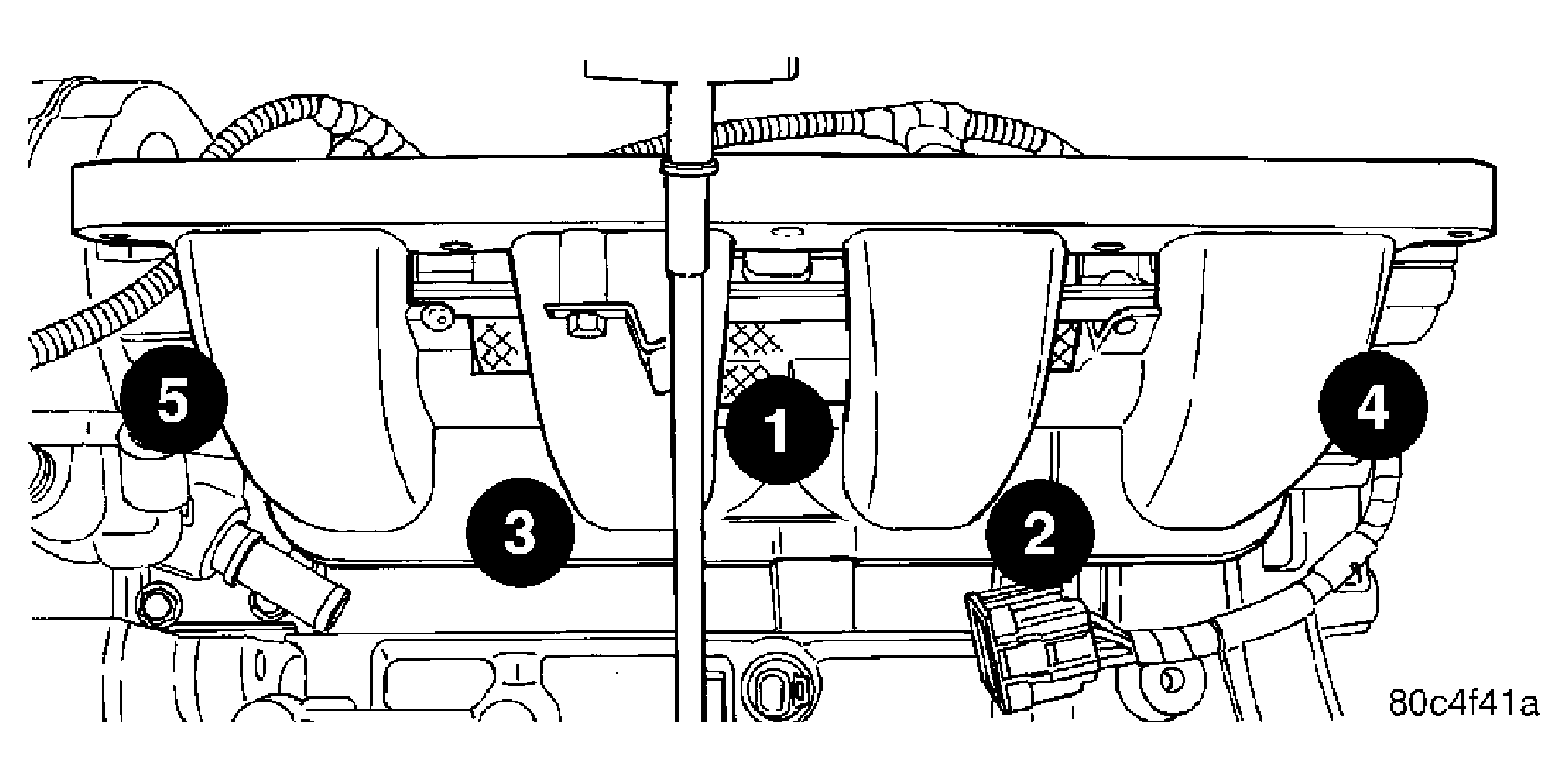 5
1
4
3
2
80c4f41a