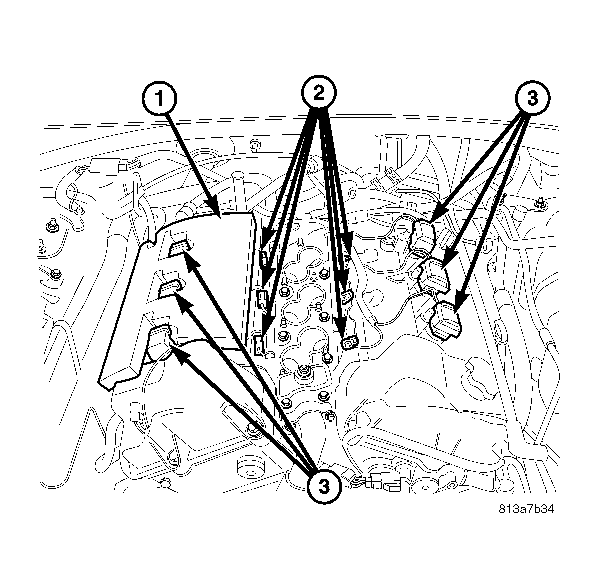 1
2
3
3
813a7b34