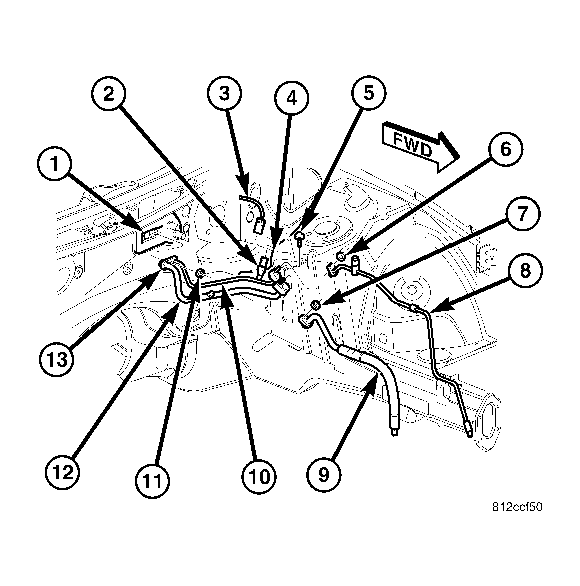 2
3
4
5
FWD
1
6
7
8
13
12
11
10
9
812ccf50