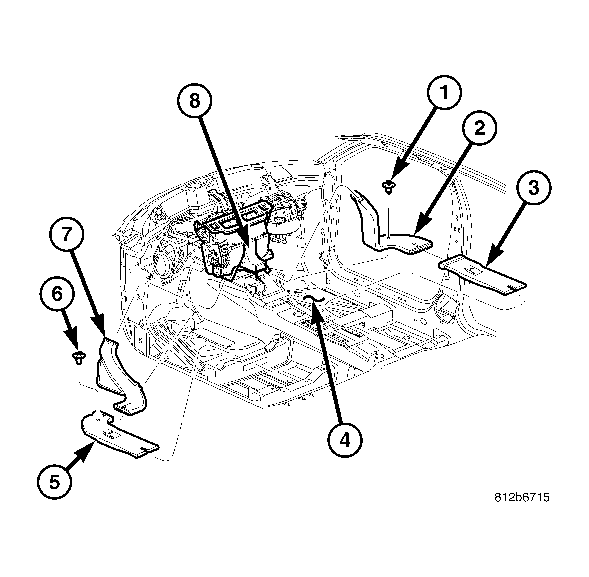 8
1
2
3
7
6
4
5
812b6715