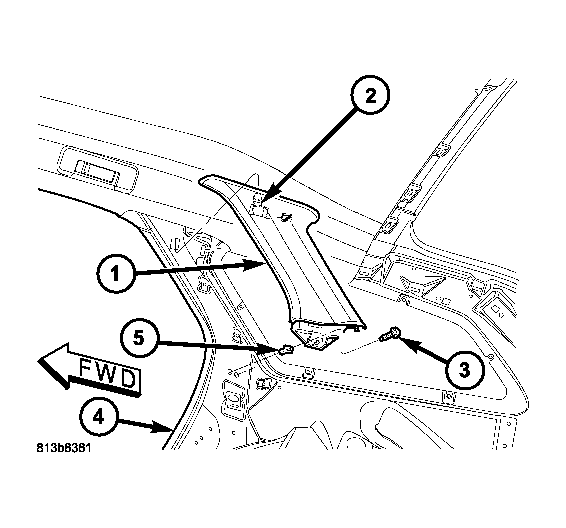 2

1

5

3

FWD

4

813b6381