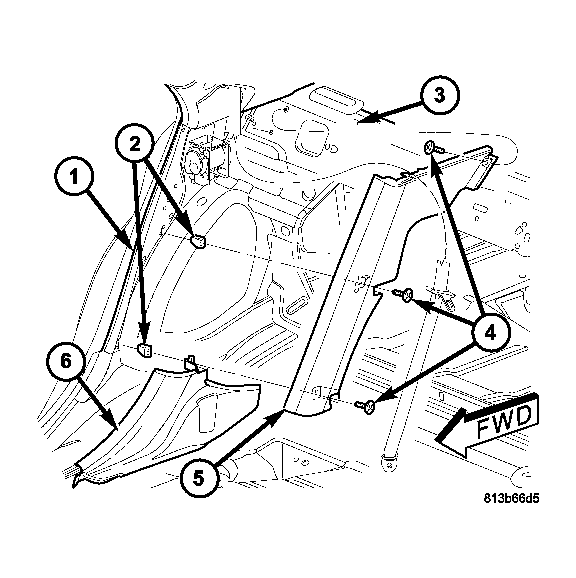 3
2
1
4
6
FWD
5
813b66d5