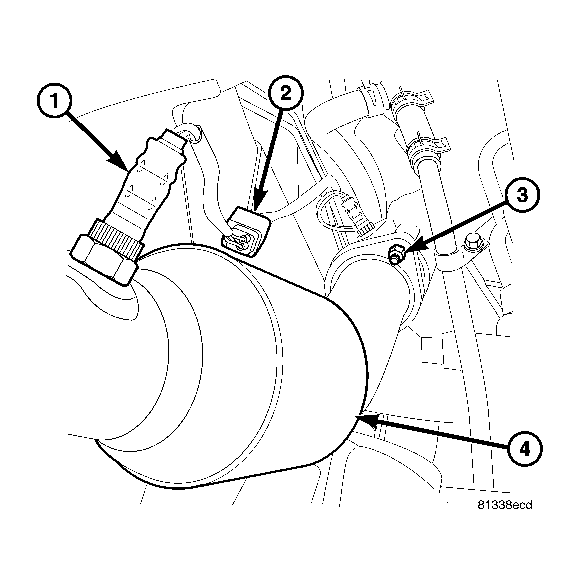 1
2
3
4
81338ecd