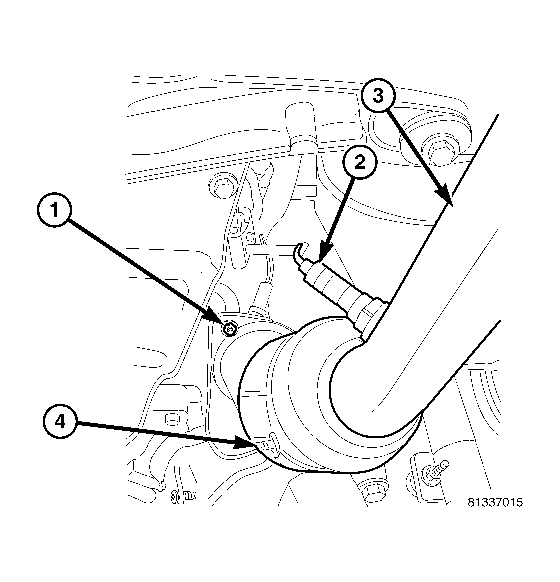 3
2
1
4
81337015