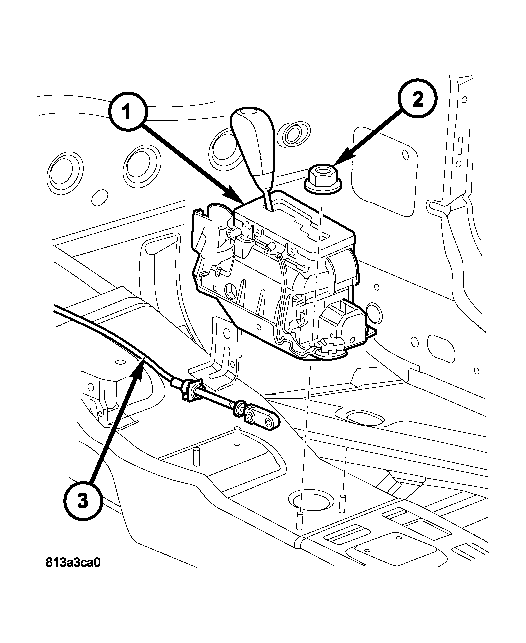 1

2

3

813a3ca0