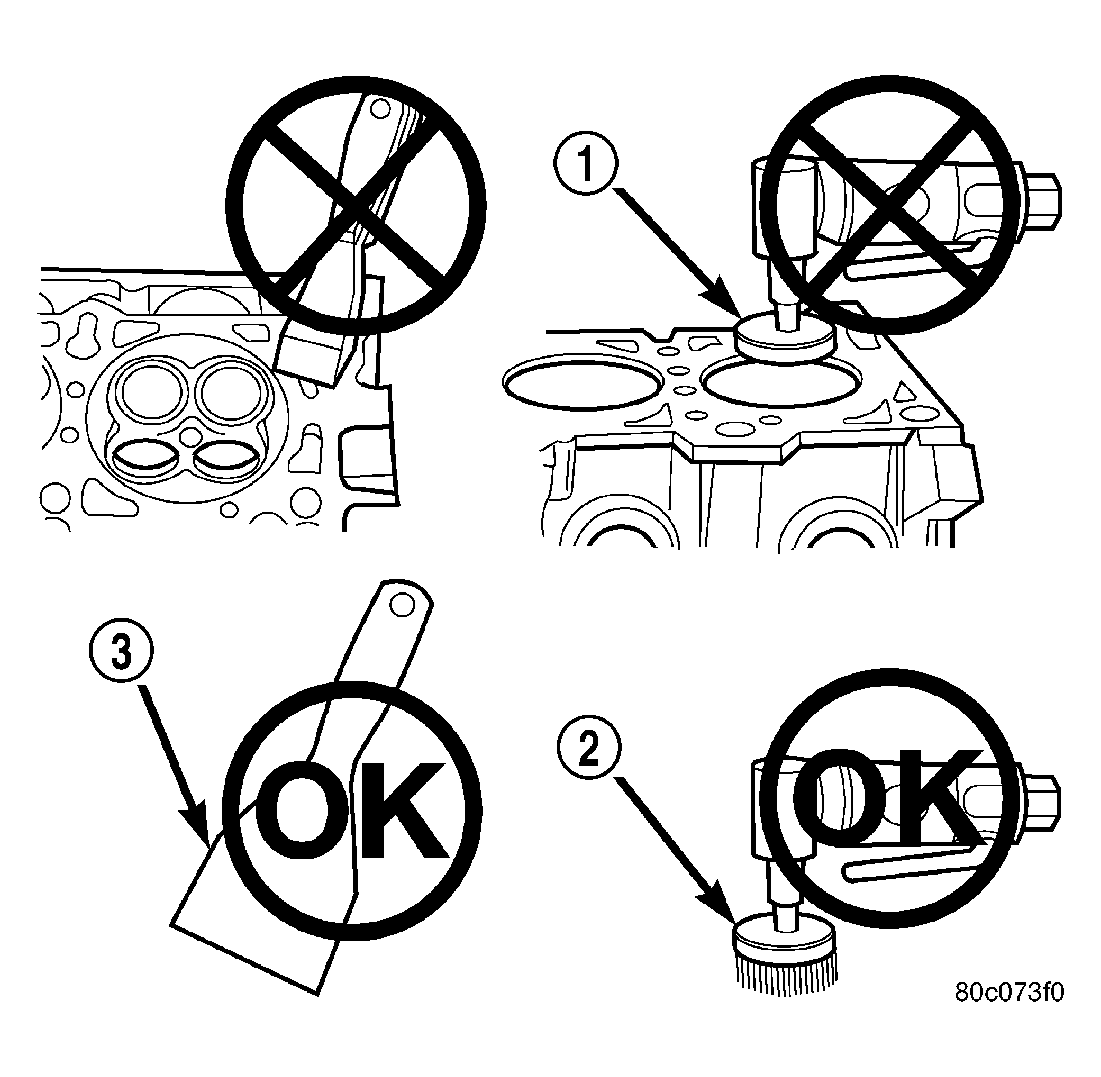 1

3

OK

2

OK

80c073f0