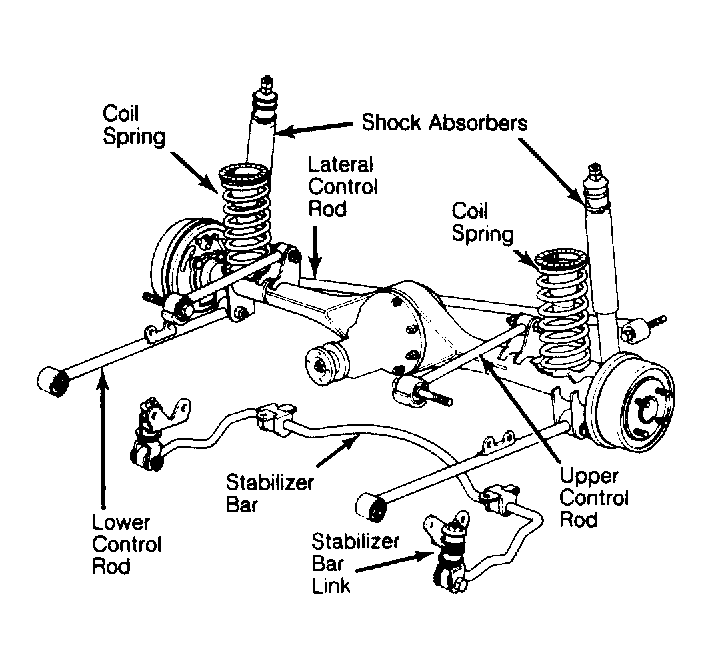 Coil Spring

Shock Absorbers

Lateral Control Rod

Coil Spring

Stabilizer Bar

Upper Control Rod

Lower Control Rod

Stabilizer Bar Link