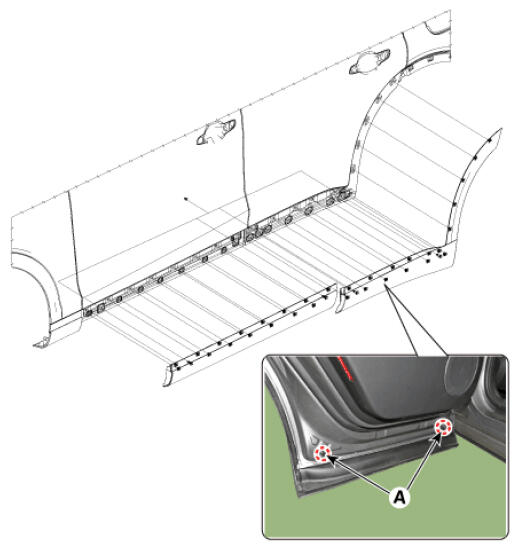 A