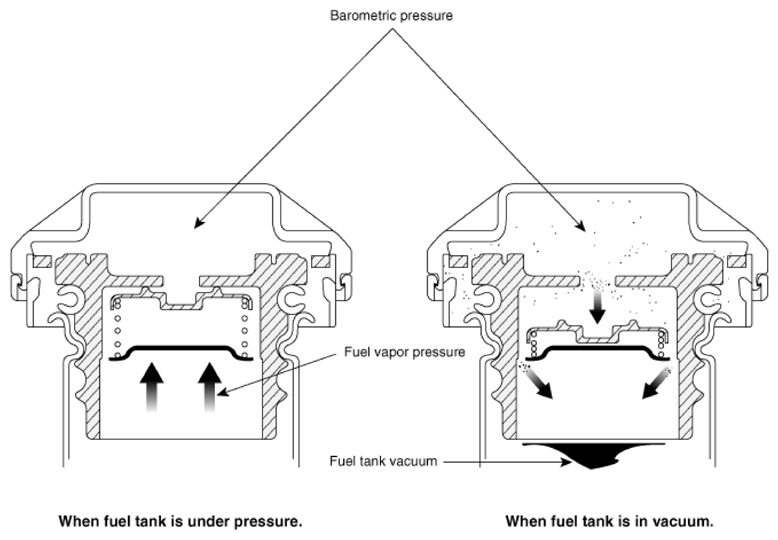 Barometric pressure

Fuel vapor pressure

Fuel tank vacuum

When fuel tank is under pressure.

When fuel tank is in vacuum.