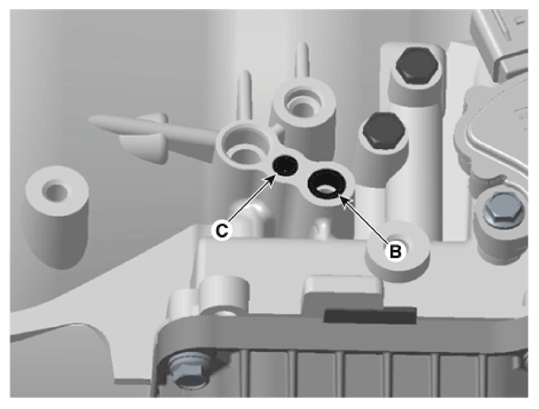 C

B