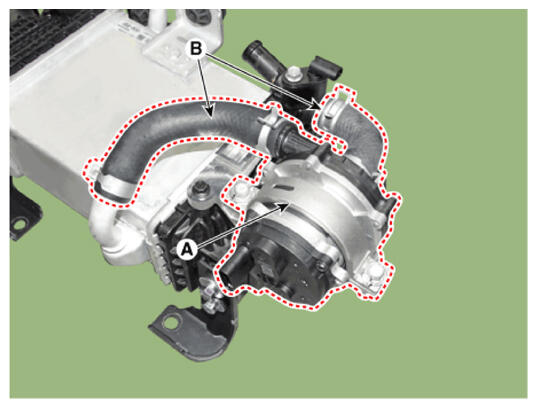 B

A