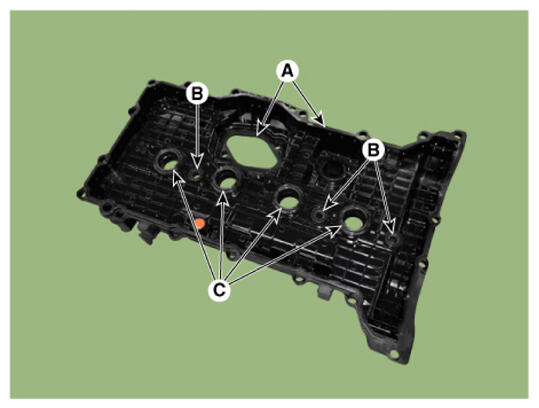 A
B
B
C