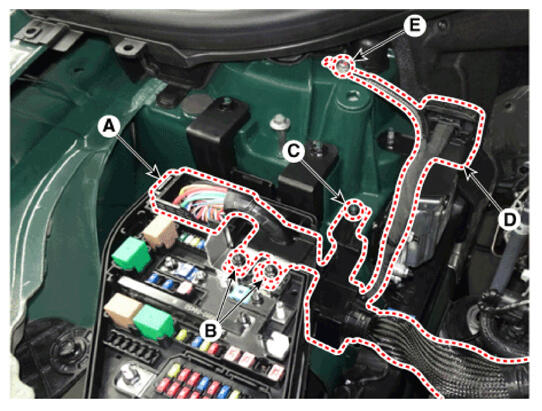 E
A
C
D
B