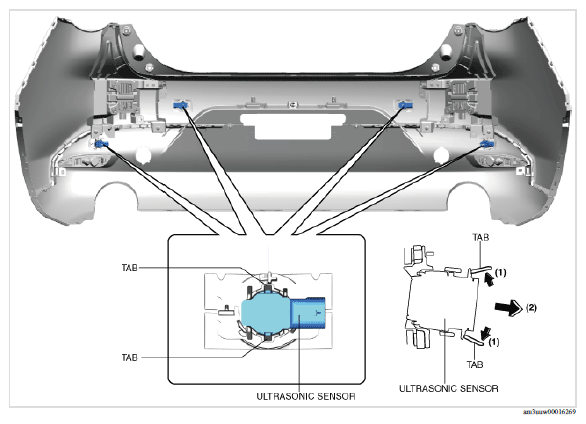 TAB

TAB

ULTRASONIC SENSOR

TAB

(1)

(2)

(1)

TAB

ULTRASONIC SENSOR

am3uuw00016269