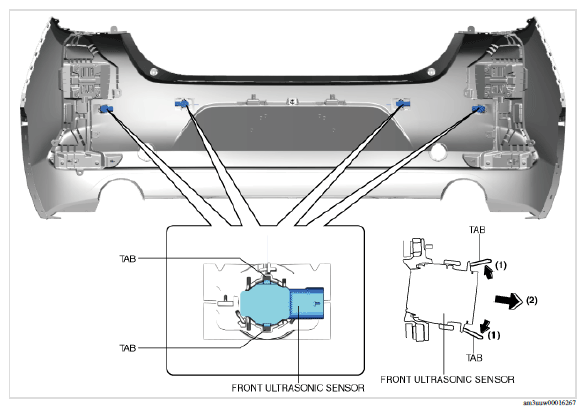 TAB

TAB

FRONT ULTRASONIC SENSOR

TAB

(1)

(2)

(1)

TAB

FRONT ULTRASONIC SENSOR

am3uuw00016267