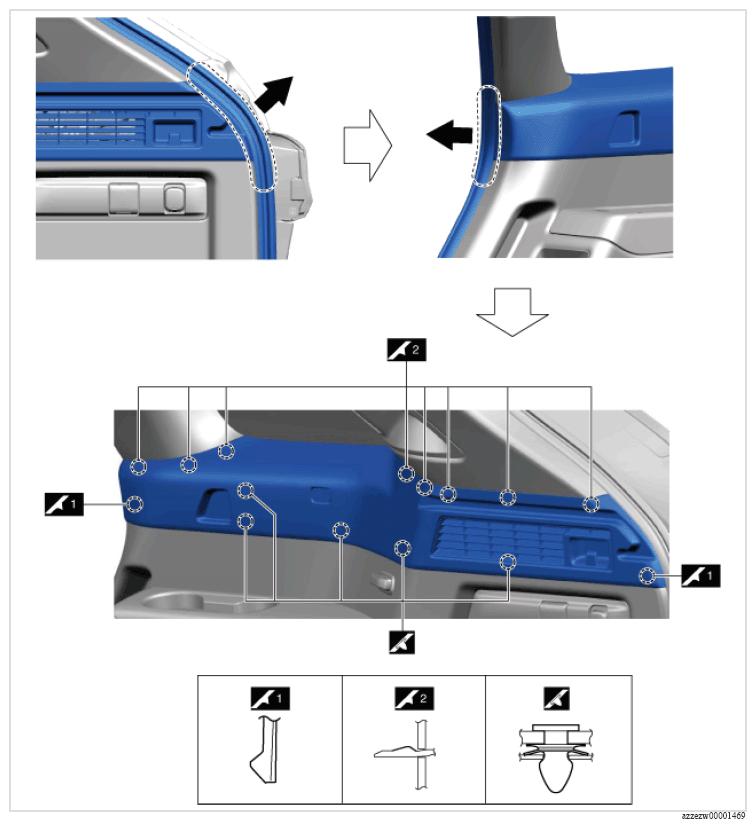 2

1

1

1

2

azzezw00001469