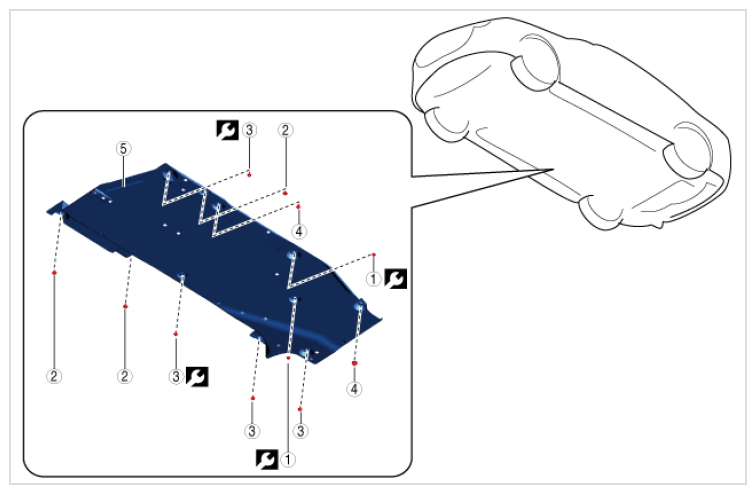 3
2
5
4
1
2
2
3
4
3
3
1