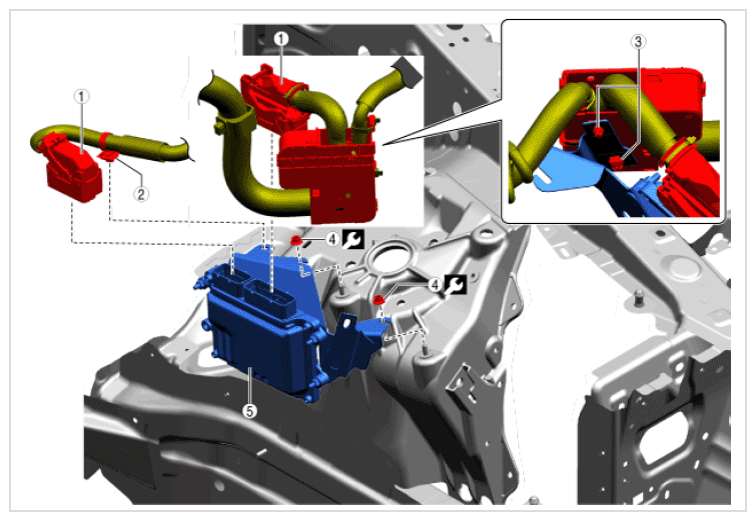 1
1
2
3
4
4
5