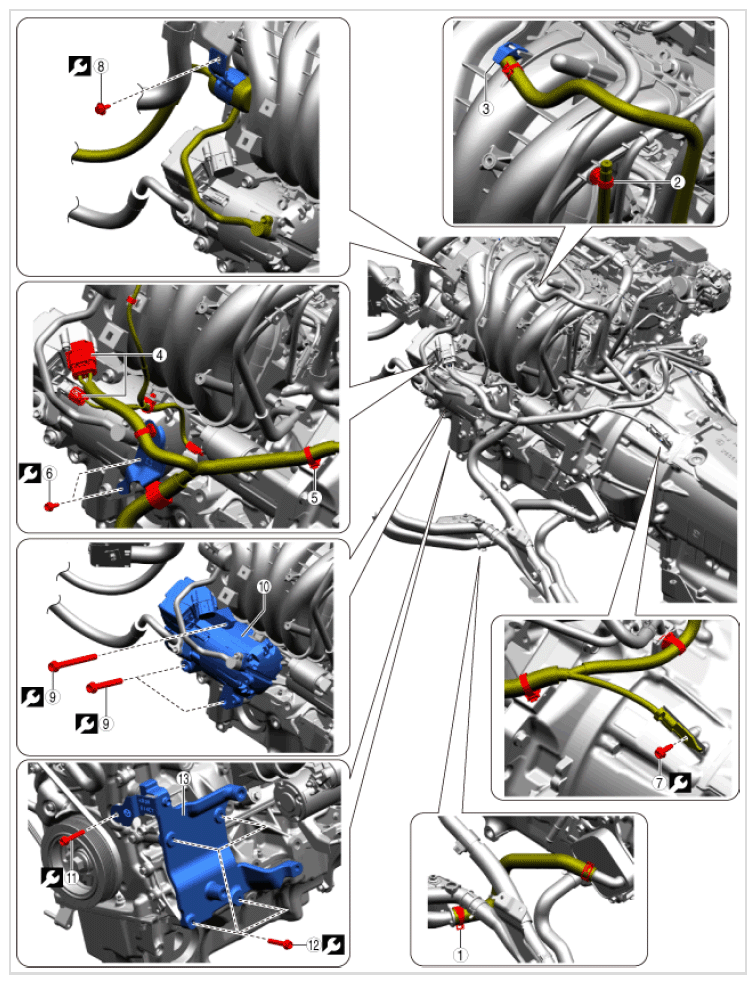 8
3
2
4
6
5
10
9
9
7
13
11
12
1