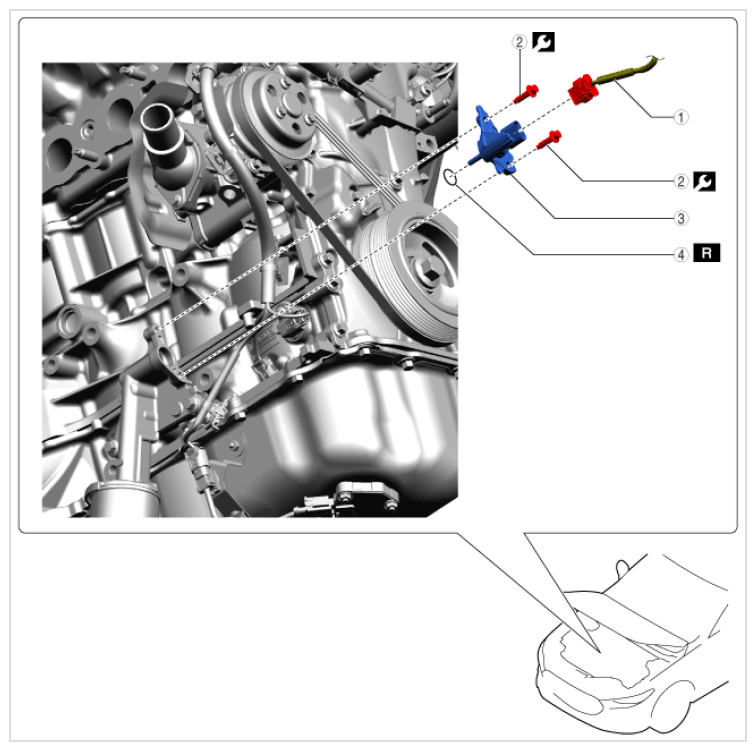 ②
①
②
③
④ R