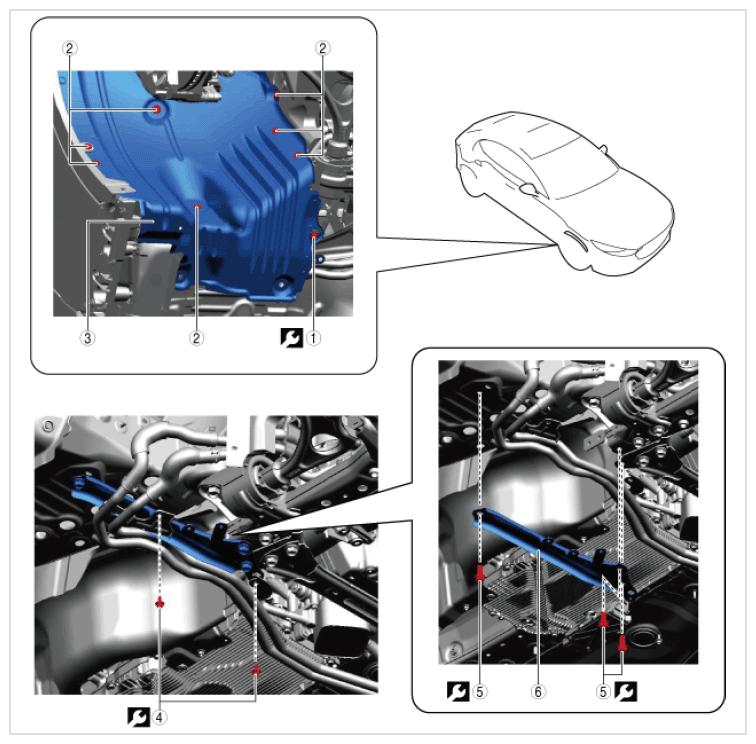 ②
②
③
②
①
④
⑤
⑥
⑤