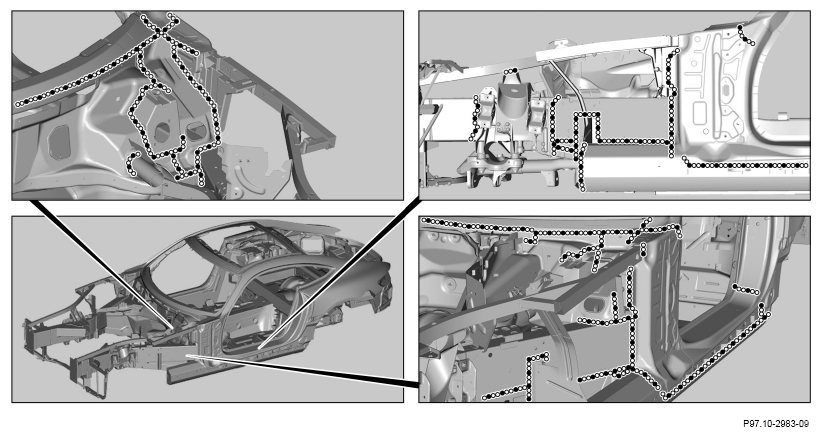 P97.10-2983-09