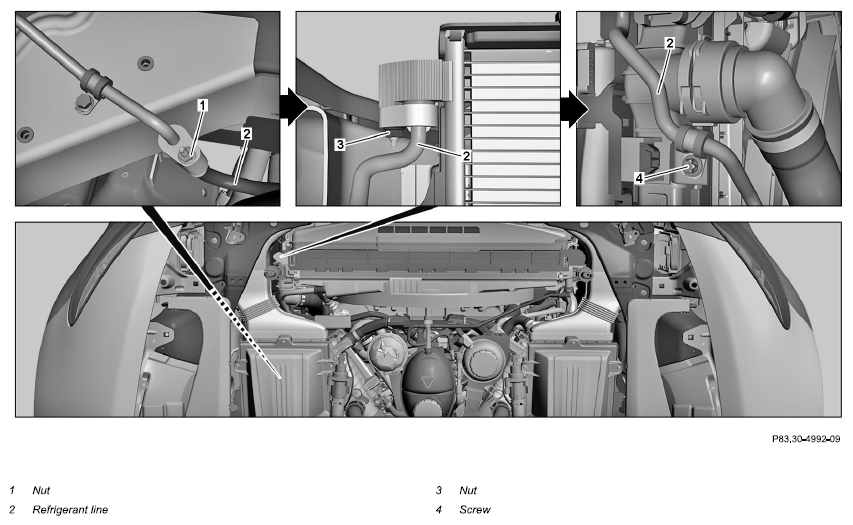 1
2
3
2
2
4

P83.30-4992-09

1 Nut
2 Refrigerant line

3 Nut
4 Screw