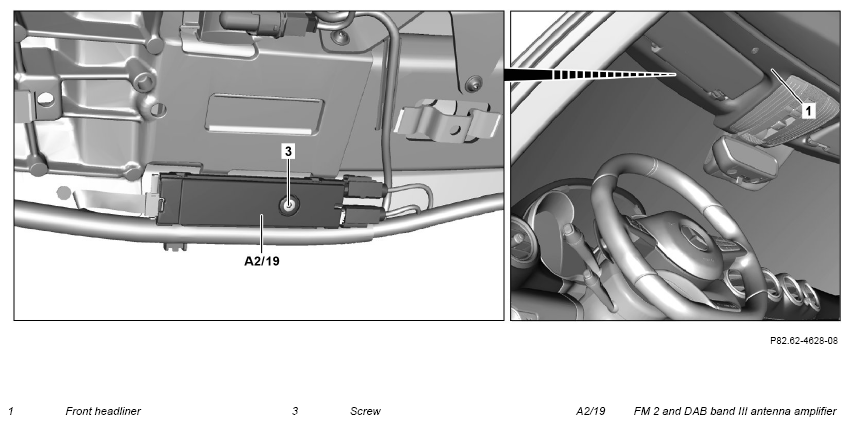 3

A2/19

1

P82.62-4628-08

1 Front headliner

3 Screw

A2/19 FM 2 and DAB band III antenna amplifier