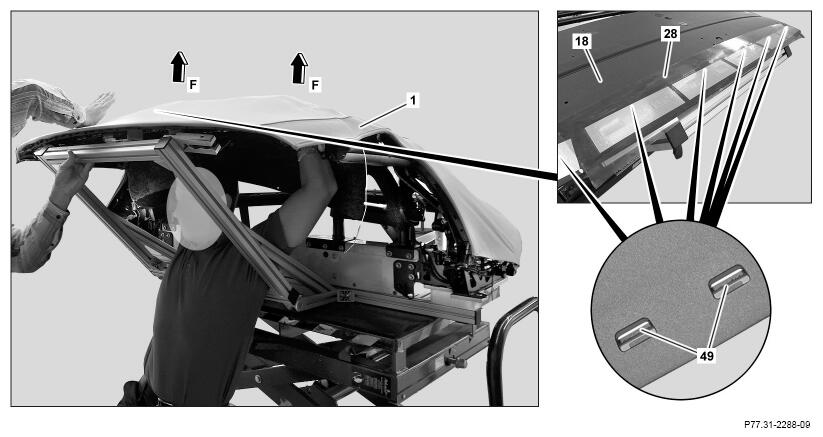 F
F
1
18
28
49
P77.31-2288-09