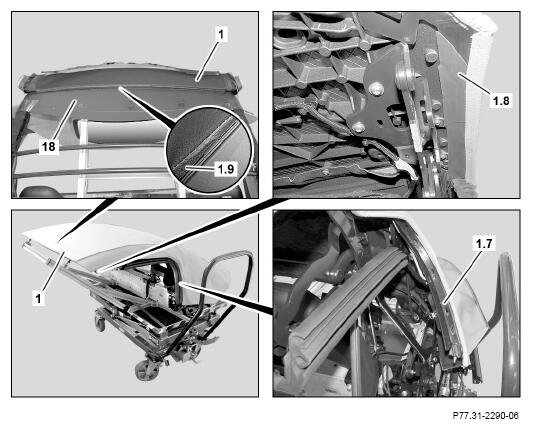 1
18
1.9
1.8
1
1.7
P77.31-2290-06