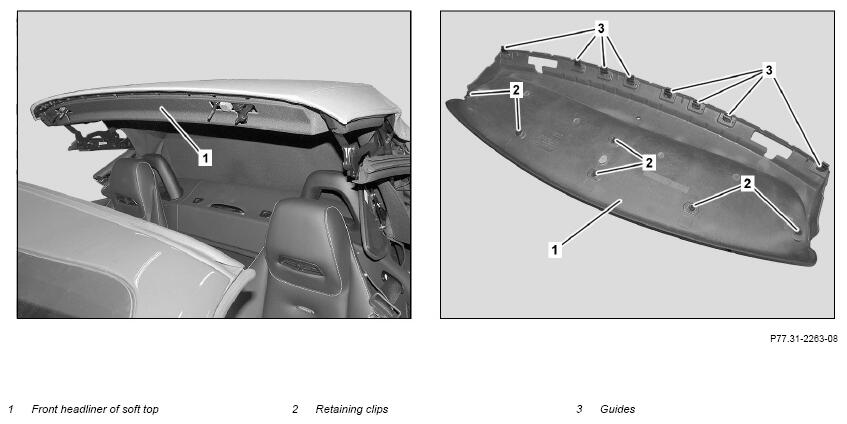 1

3

3

2

2

2

1

P77.31-2263-08

1 Front headliner of soft top

2 Retaining clips

3 Guides