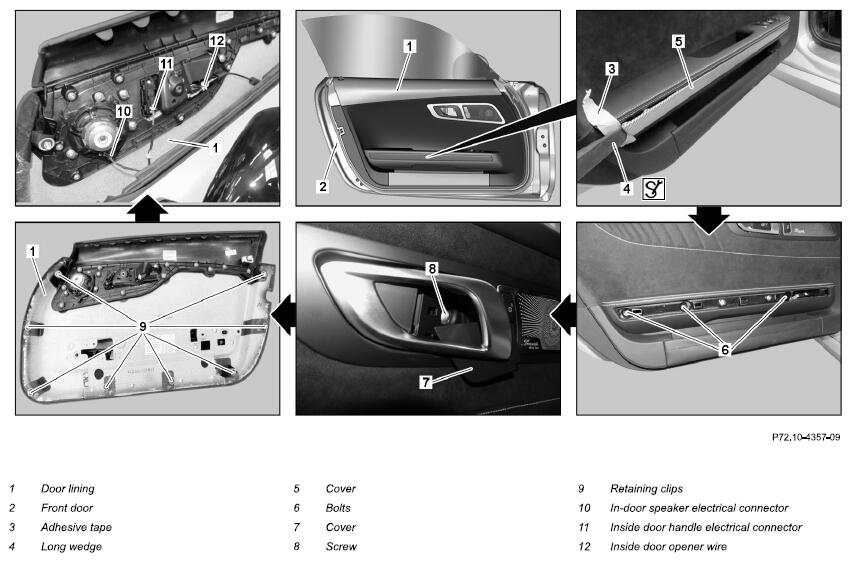 12
11
10
1

1
2

5
3
4

1
9

8
7

6

P72.10-4357-09

1 Door lining
2 Front door
3 Adhesive tape
4 Long wedge

5 Cover
6 Bolts
7 Cover
8 Screw

9 Retaining clips
10 In-door speaker electrical connector
11 Inside door handle electrical connector
12 Inside door opener wire